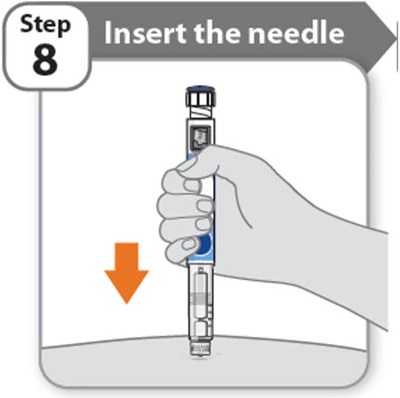 Step
8
Insert the needle