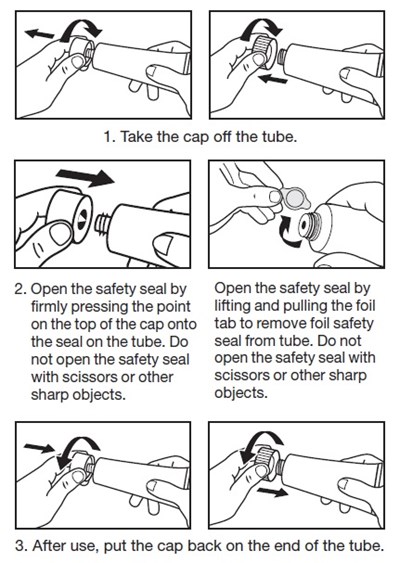 1. Take the cap off the tube.

2. Open the safety seal by firmly pressing the point on the top of the cap onto the seal on the tube. Do not open the safety seal with scissors or other sharp objects.

Open the safety seal by lifting and pulling the foil tab to remove foil safety seal from tube. Do not open the safety seal with scissors or other sharp objects.

3. After use, put the cap back on the end of the tube.