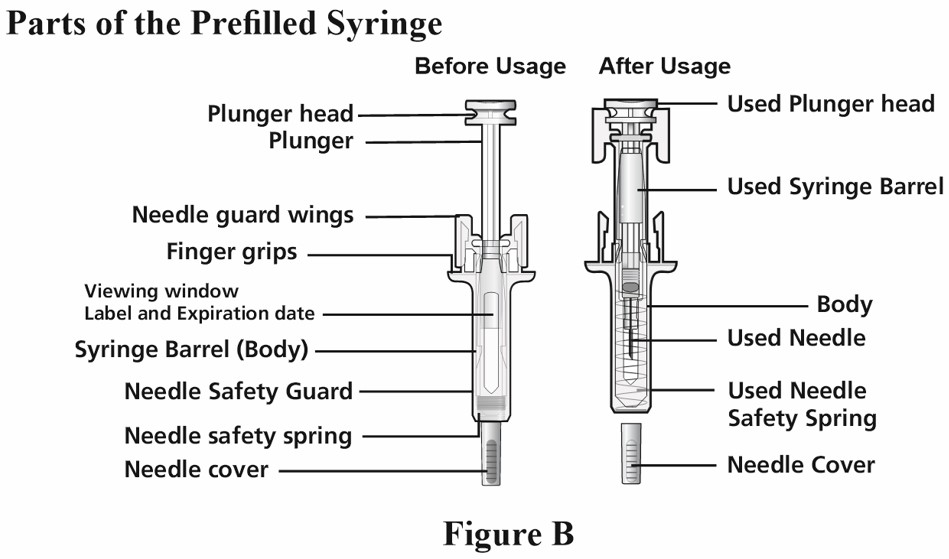 Parts of the Prefilled Syringe

Before Usage

Plunger head
Plunger
Needle guard wings
Finger grips
Viewing window
Label and Expiration date
Syringe Barrel (Body)
Needle Safety Guard
Needle safety spring
Needle cover

After Usage

Used Plunger head
Used Syringe Barrel
Body
Used Needle
Used Needle Safety Spring
Needle Cover

Figure B