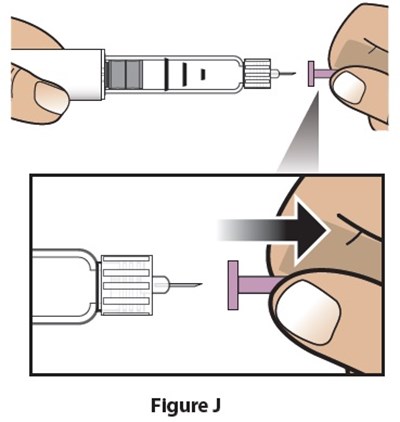 Figure J