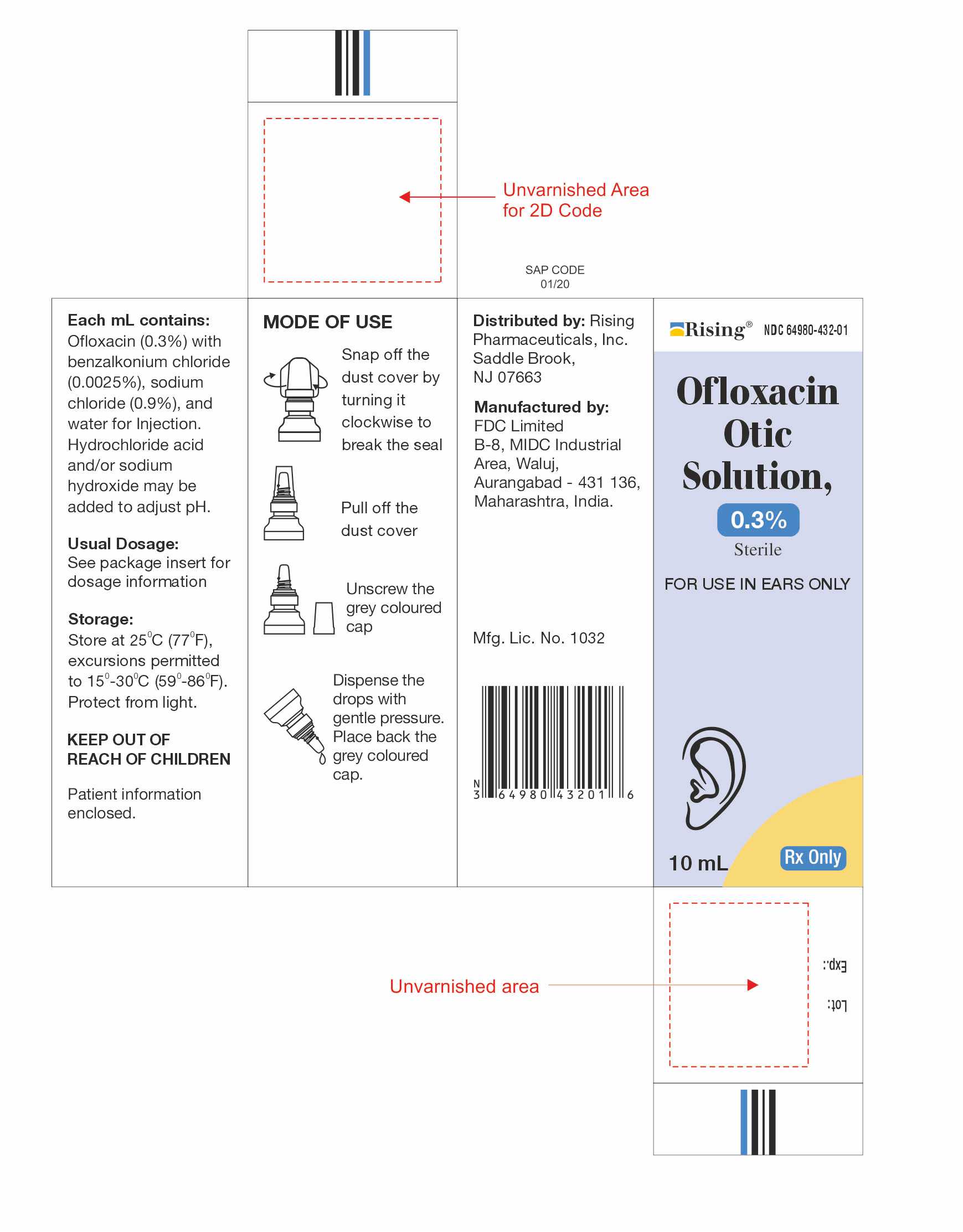 Unvarnished Area for 2D Code

SAP CODE
01/20

Each mL contains: Ofloxacin (0.3%) with benzalkonium chloride (0.0025%), sodium chloride (0.9%), and water for Injection. Hydrochloride acid and/or sodium hydroxide may be added to adjust pH.

Usual Dosage:
See package insert for dosage information

Storage:
Store at 25$^0$C (77$^0$F), excursions permitted to 15$^0$-30$^0$C (59$^0$-86$^0$F). Protect from light.

KEEP OUT OF REACH OF CHILDREN

Patient information enclosed.

MODE OF USE

Snap off the dust cover by turning it clockwise to break the seal

Pull off the dust cover

Unscrew the grey coloured cap

Dispense the drops with gentle pressure. Place back the grey coloured cap.

Distributed by: Rising Pharmaceuticals, Inc. Saddle Brook, NJ 07663

Manufactured by:
FDC Limited
B-8, MIDC Industrial Area, Waluj, Aurangabad - 431 136, Maharashtra, India.

Mfg. Lic. No. 1032

N 3 64980 43201 6

Rising® NDC 64980-432-01

Ofloxacin Otic Solution,
0.3%
Sterile

FOR USE IN EARS ONLY

10 mL
Rx Only

Unvarnished area

Exp.:
Lot: