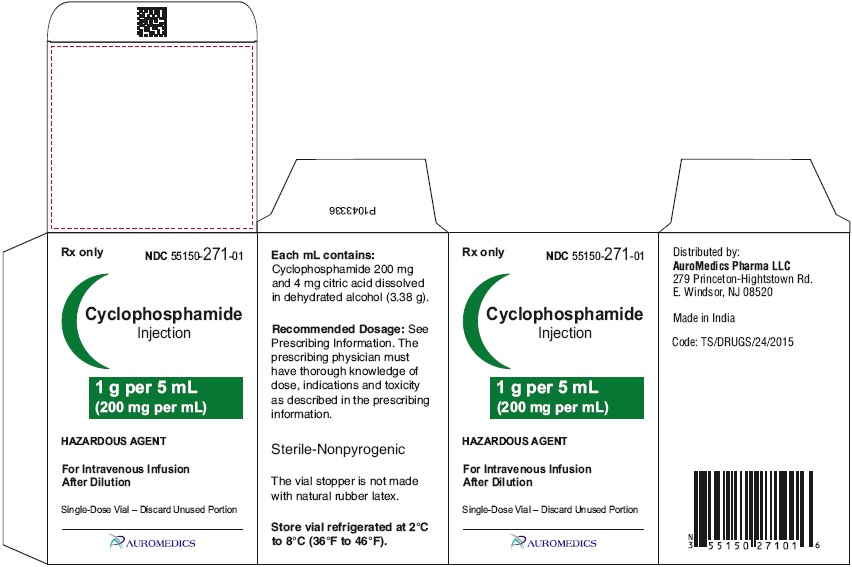 P1043336

Rx only NDC 55150-271-01

Cyclophosphamide
Injection

1 g per 5 mL
(200 mg per mL)

HAZARDOUS AGENT

For Intravenous Infusion
After Dilution

Single-Dose Vial – Discard Unused Portion

AUROMEDICS

Each mL contains: Cyclophosphamide 200 mg and 4 mg citric acid dissolved in dehydrated alcohol (3.38 g).

Recommended Dosage: See Prescribing Information. The prescribing physician must have thorough knowledge of dose, indications and toxicity as described in the prescribing information.

Sterile-Nonpyrogenic

The vial stopper is not made with natural rubber latex.

Store vial refrigerated at 2°C to 8°C (36°F to 46°F).

Rx only NDC 55150-271-01

Cyclophosphamide
Injection

1 g per 5 mL
(200 mg per mL)

HAZARDOUS AGENT

For Intravenous Infusion
After Dilution

Single-Dose Vial – Discard Unused Portion

AUROMEDICS

Distributed by:
AuroMedics Pharma LLC
279 Princeton-Hightstown Rd.
E. Windsor, NJ 08520

Made in India

Code: TS/DRUGS/24/2015

N 3 55150 27101 6