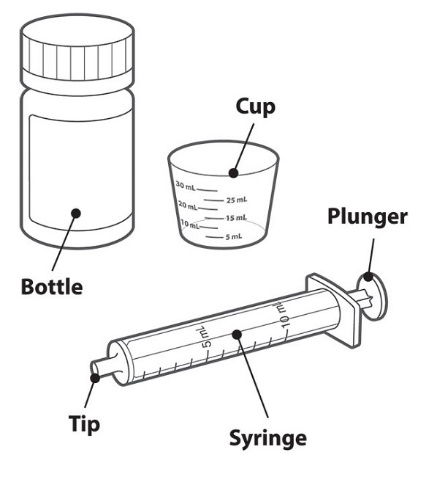 Cup

30 mL
25 mL
20 mL
15 mL
10 mL
5 mL

Plunger

Bottle

5 mL
10 mL

Tip

Syringe