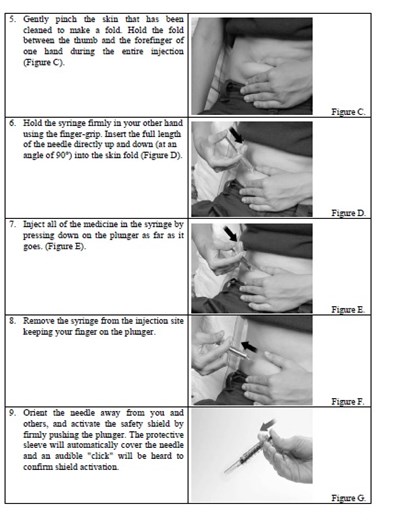 | | |
|---|---|
| 5. Gently pinch the skin that has been cleaned to make a fold. Hold the fold between the thumb and the forefinger of one hand during the entire injection (Figure C). | Figure C. |
| 6. Hold the syringe firmly in your other hand using the finger-grip. Insert the full length of the needle directly up and down (at an angle of 90°) into the skin fold (Figure D). | Figure D. |
| 7. Inject all of the medicine in the syringe by pressing down on the plunger as far as it goes. (Figure E). | Figure E. |
| 8. Remove the syringe from the injection site keeping your finger on the plunger. | Figure F. |
| 9. Orient the needle away from you and others, and activate the safety shield by firmly pushing the plunger. The protective sleeve will automatically cover the needle and an audible "click" will be heard to confirm shield activation. | Figure G. |