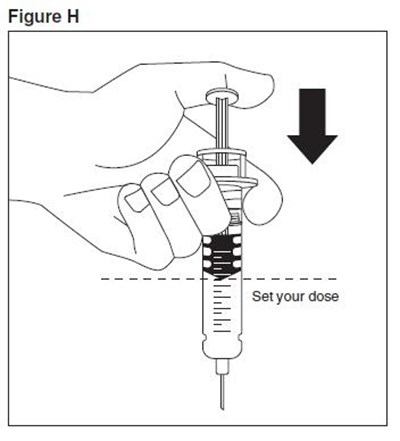 Figure H

Set your dose