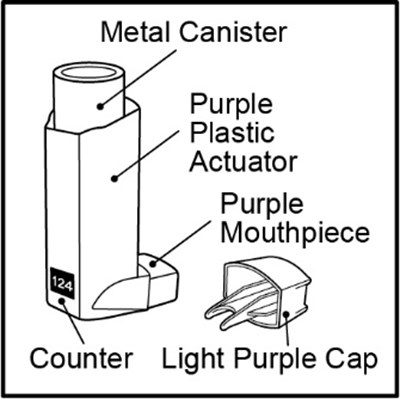 Metal Canister

Purple Plastic Actuator

Purple Mouthpiece

124

Counter

Light Purple Cap