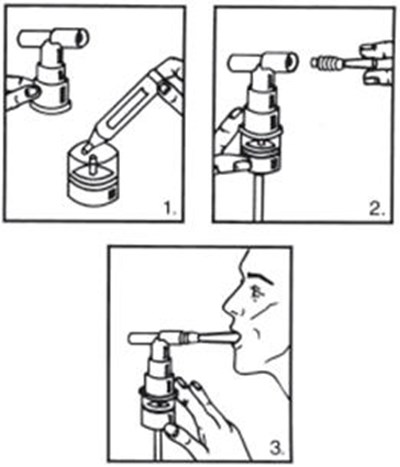 1.

2.

3.