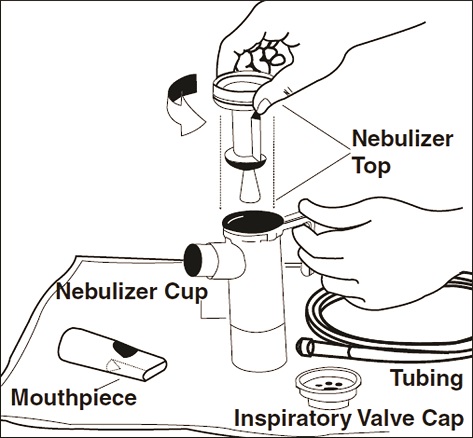 Nebulizer Top

Nebulizer Cup

Mouthpiece

Tubing

Inspiratory Valve Cap