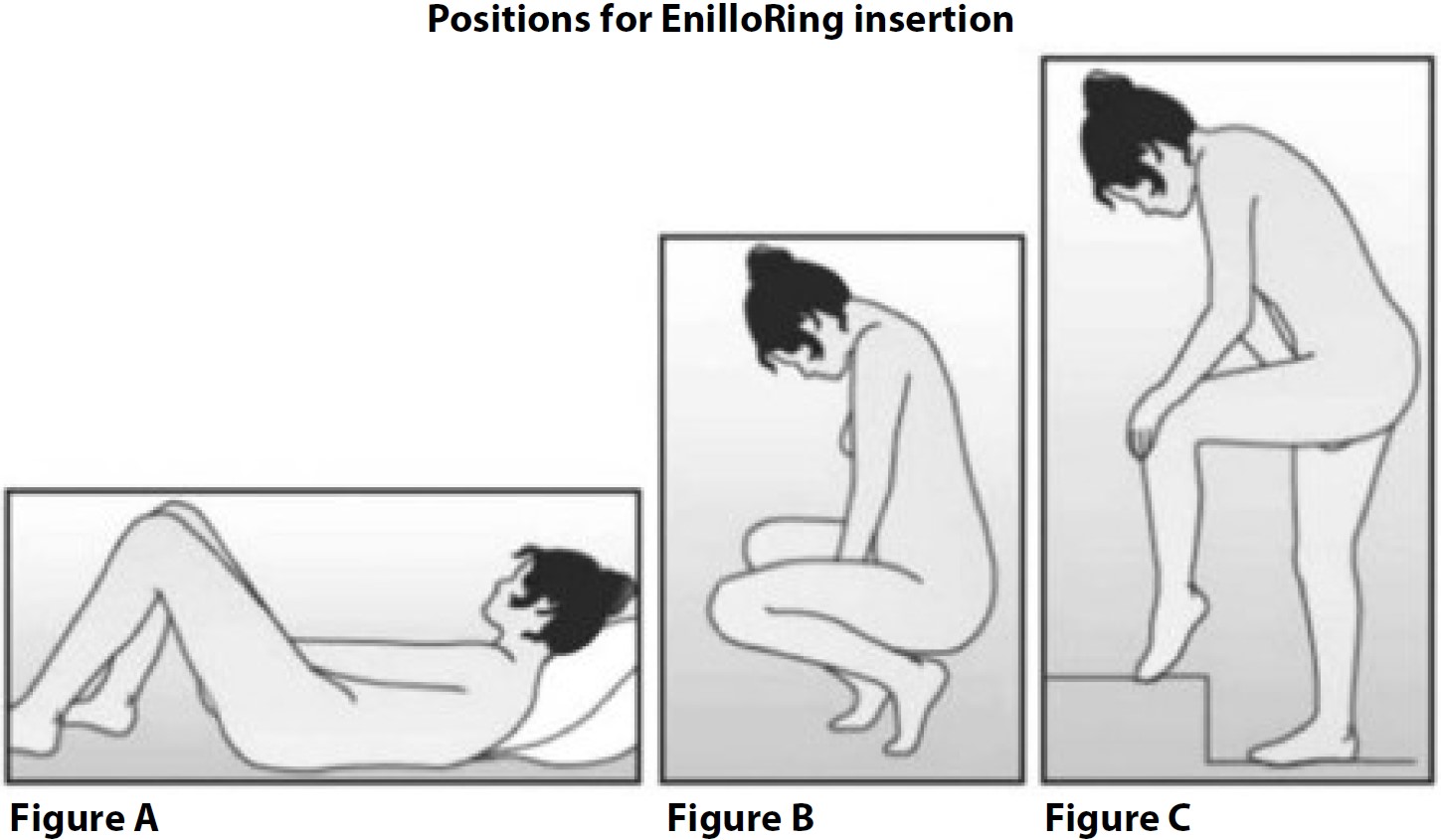 Positions for EnilloRing insertion

Figure A

Figure B

Figure C