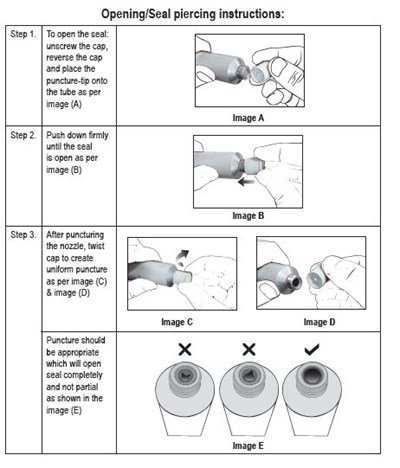 Opening/Seal piercing instructions:

| | | |
|---|---|---|
| Step 1. | To open the seal: unscrew the cap, reverse the cap and place the puncture-tip onto the tube as per image (A) | Image A |
| Step 2. | Push down firmly until the seal is open as per image (B) | Image B |
| Step 3. | After puncturing the nozzle, twist cap to create uniform puncture as per image (C) & image (D) | Image C Image D |
| | Puncture should be appropriate which will open seal completely and not partial as shown in the image (E) | ✕ ✕ ✓ Image E |