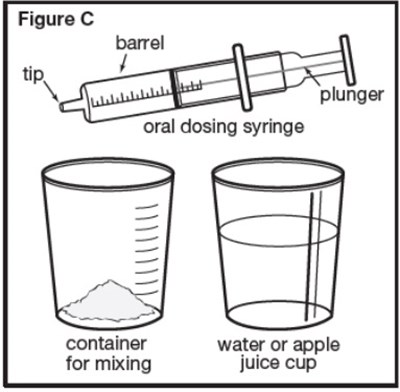 Figure C

barrel

tip

plunger

oral dosing syringe

container for mixing

water or apple juice cup