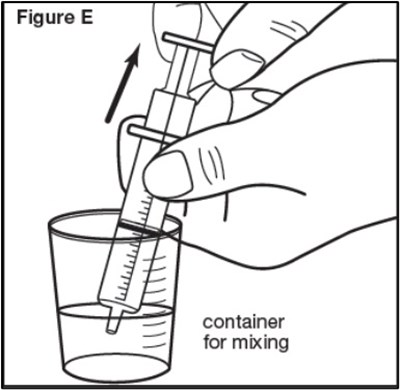 Figure E

container for mixing