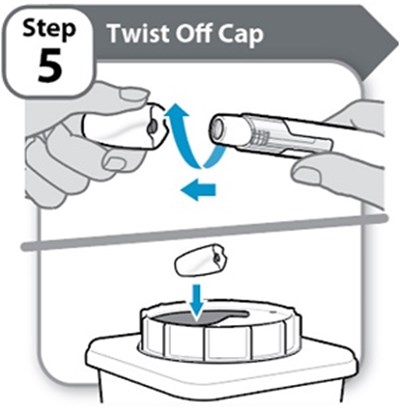 Step
5
Twist Off Cap