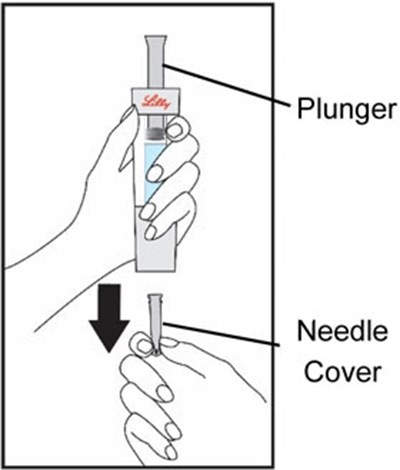 Lilly

Plunger

Needle Cover