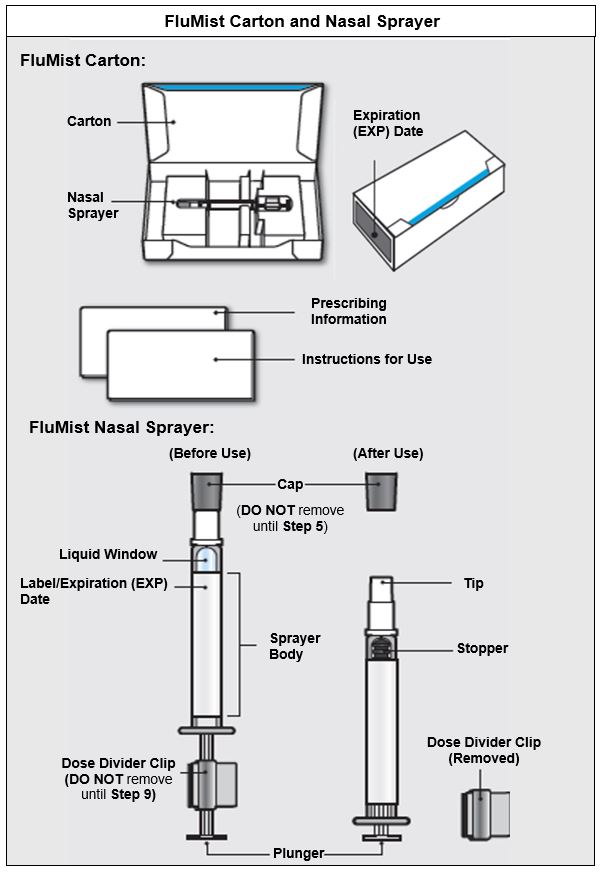 FluMist Carton and Nasal Sprayer

FluMist Carton:

Carton

Nasal Sprayer

Expiration (EXP) Date

Prescribing Information

Instructions for Use

FluMist Nasal Sprayer:

(Before Use)

(After Use)

Cap

(DO NOT remove until Step 5)

Liquid Window

Label/Expiration (EXP) Date

Sprayer Body

Tip

Stopper

Dose Divider Clip (DO NOT remove until Step 9)

Dose Divider Clip (Removed)

Plunger