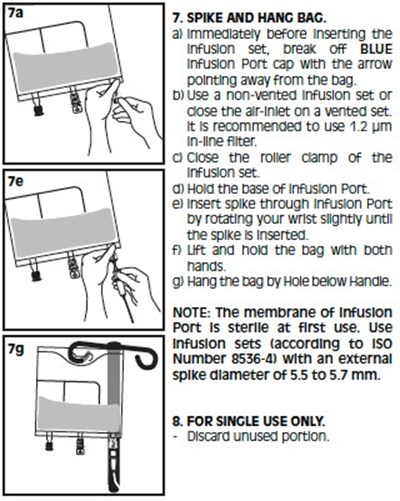 7a

7e

7g

7. SPIKE AND HANG BAG.
a) Immediately before inserting the infusion set, break off BLUE Infusion Port cap with the arrow pointing away from the bag.
b) Use a non-vented infusion set or close the air-inlet on a vented set. It is recommended to use 1.2 µm in-line filter.
c) Close the roller clamp of the infusion set.
d) Hold the base of Infusion Port.
e) Insert spike through Infusion Port by rotating your wrist slightly until the spike is inserted.
f) Lift and hold the bag with both hands.
g) Hang the bag by Hole below Handle.

NOTE: The membrane of Infusion Port is sterile at first use. Use infusion sets (according to ISO Number 8536-4) with an external spike diameter of 5.5 to 5.7 mm.

8. FOR SINGLE USE ONLY.
- Discard unused portion.