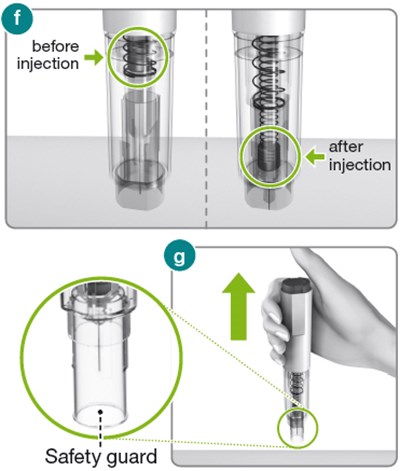 f

before injection

after injection

g

Safety guard