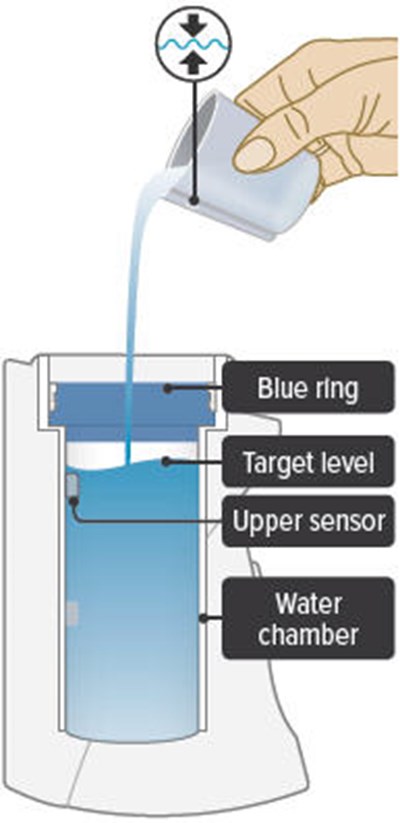 Blue ring

Target level

Upper sensor

Water chamber