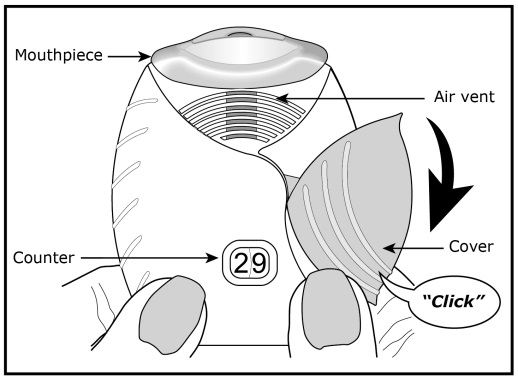 Mouthpiece

Air vent

Counter

29

Cover

"Click"