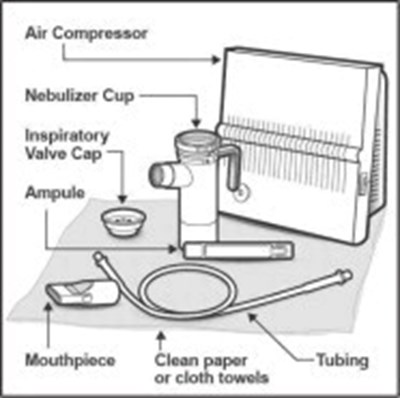 Air Compressor

Nebulizer Cup

Inspiratory Valve Cap

Ampule

Mouthpiece

Clean paper or cloth towels

Tubing