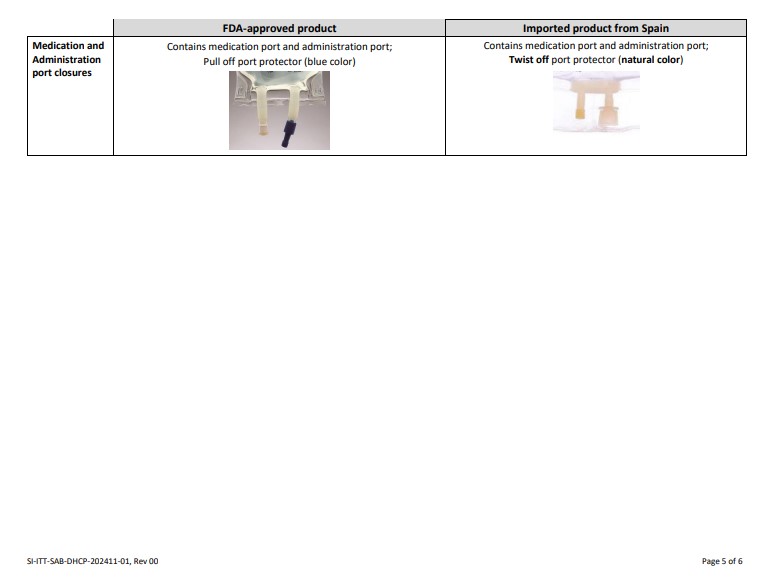 | | FDA-approved product | Imported product from Spain |
|---|---|---|
| Medication and Administration port closures | Contains medication port and administration port; Pull off port protector (blue color) | Contains medication port and administration port; Twist off port protector (natural color) |

SI-ITT-SAB-DHCP-202411-01, Rev 00

Page 5 of 6